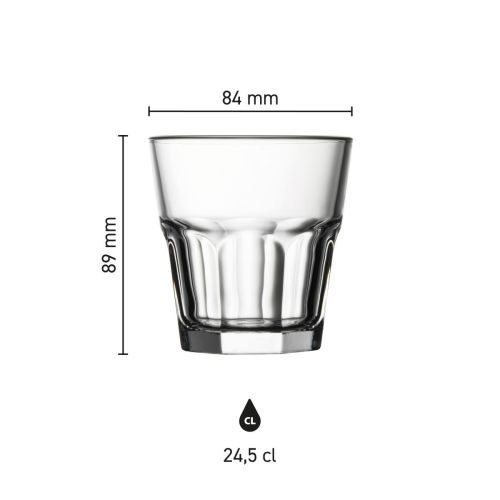 84 mm

89 mm

CL

24,5 cl