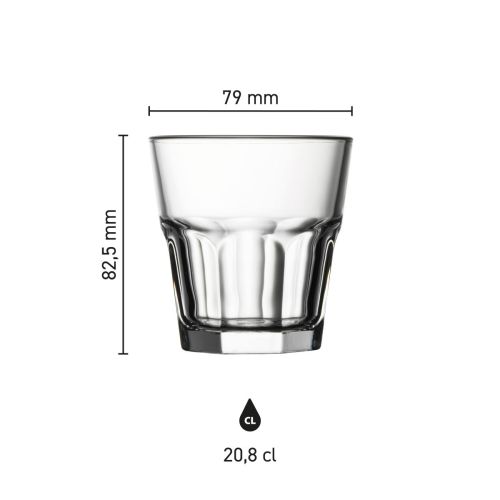 79 mm

82,5 mm

CL

20,8 cl