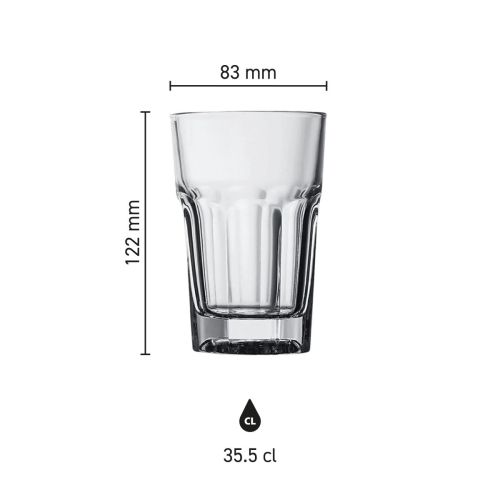 83 mm

122 mm

CL

35.5 cl