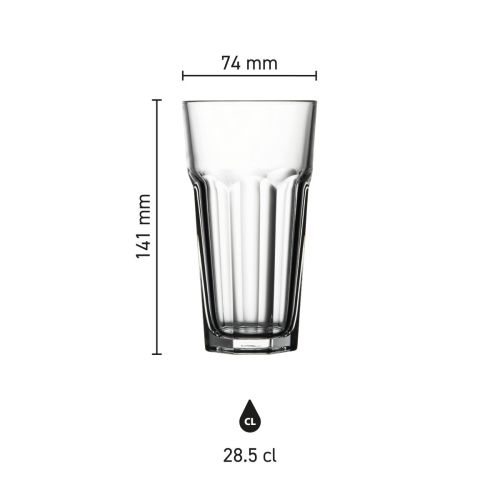 74 mm

141 mm

CL

28.5 cl