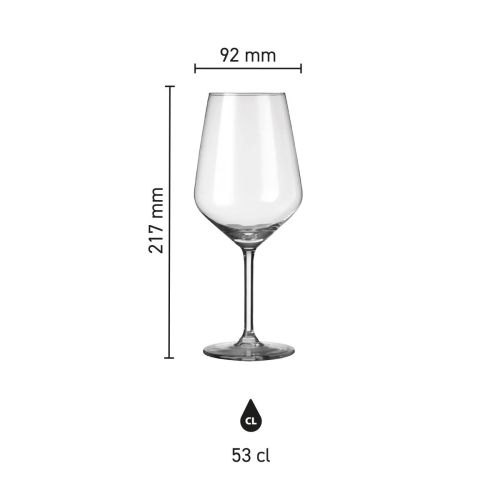 92 mm

217 mm

CL

53 cl