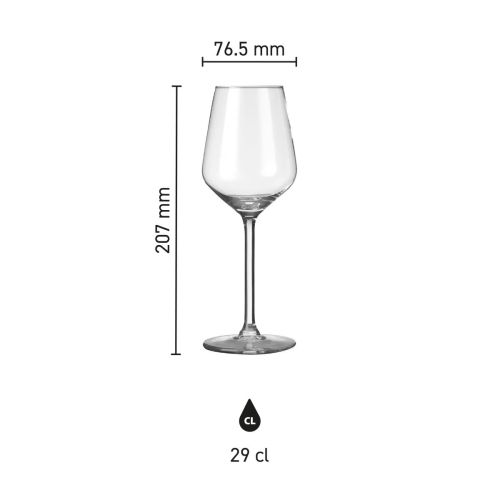 76.5 mm

207 mm

CL

29 cl