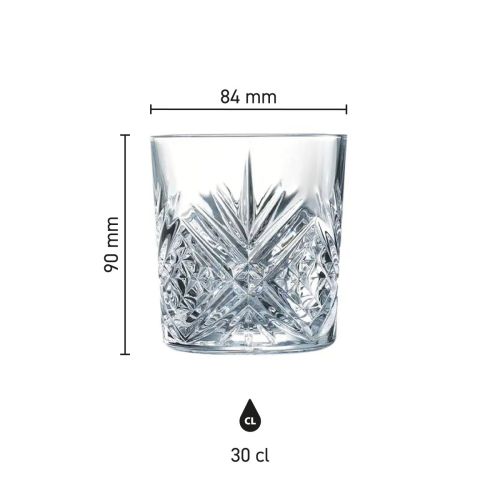 84 mm

90 mm

CL

30 cl