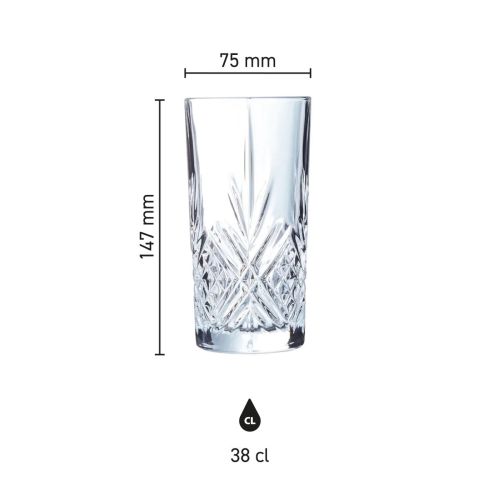 75 mm

147 mm

CL

38 cl