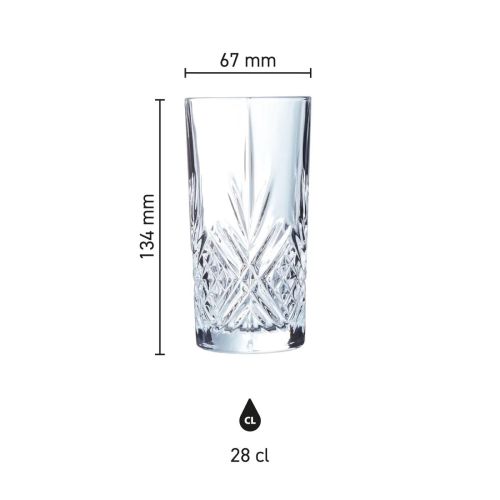 67 mm

134 mm

CL

28 cl