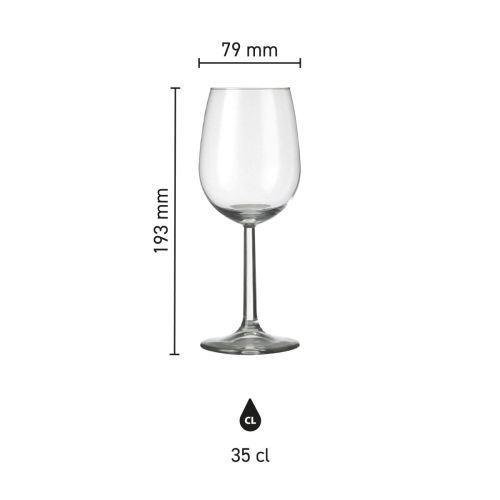 79 mm

193 mm

CL

35 cl