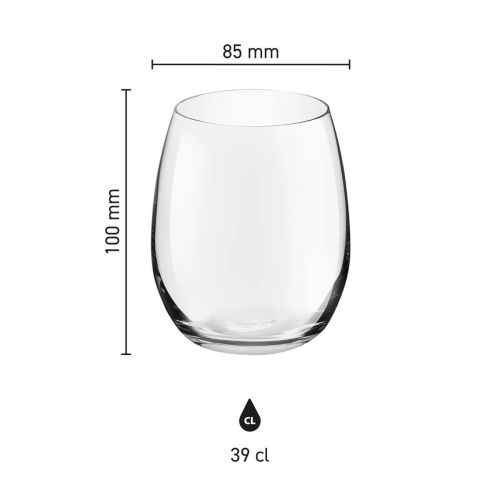 85 mm

100 mm

CL

39 cl