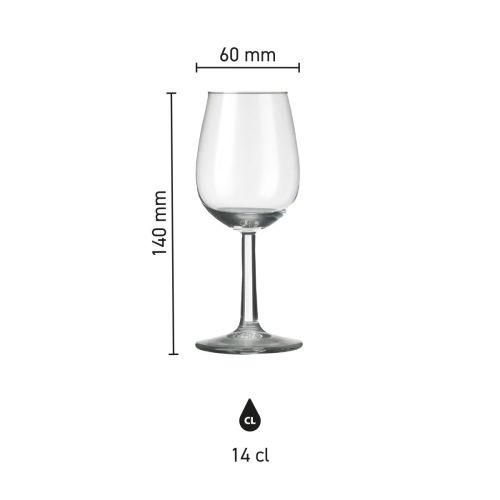 60 mm

140 mm

CL

14 cl