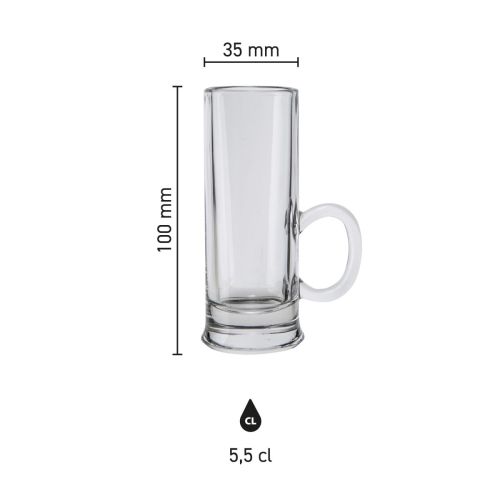 35 mm

100 mm

CL

5,5 cl