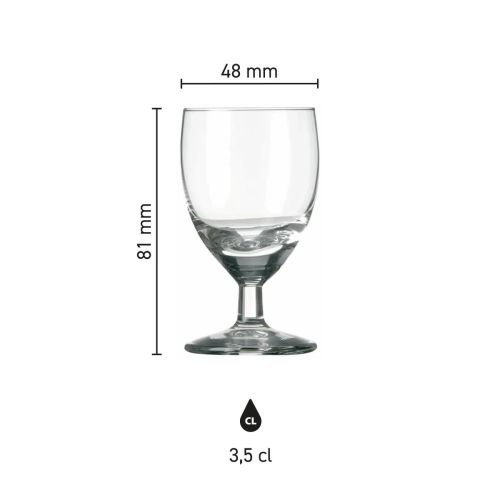 48 mm

81 mm

CL

3,5 cl