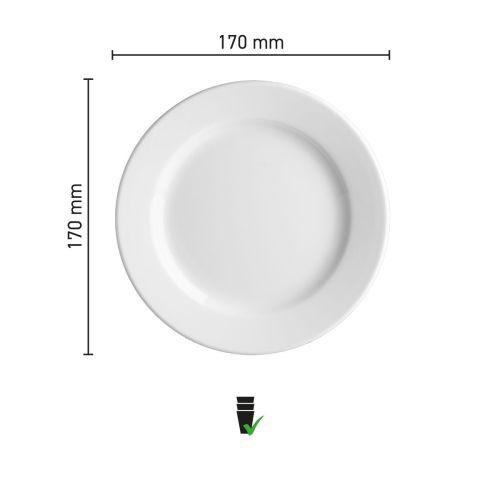 170 mm

170 mm