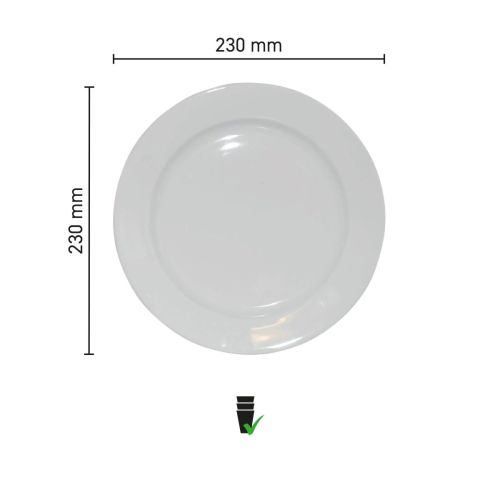 230 mm

230 mm