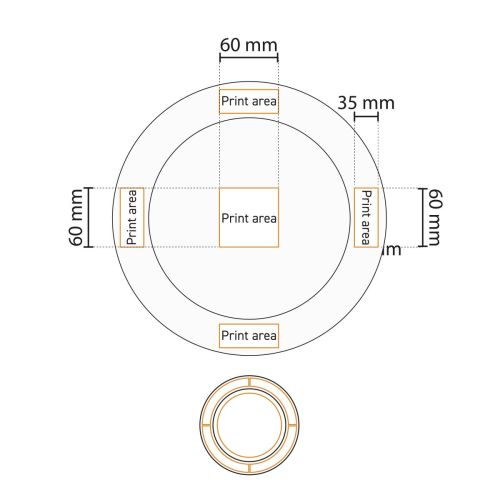 60 mm

Print area

35 mm

60 mm

Print area

Print area

Print area

60 mm

m

Print area