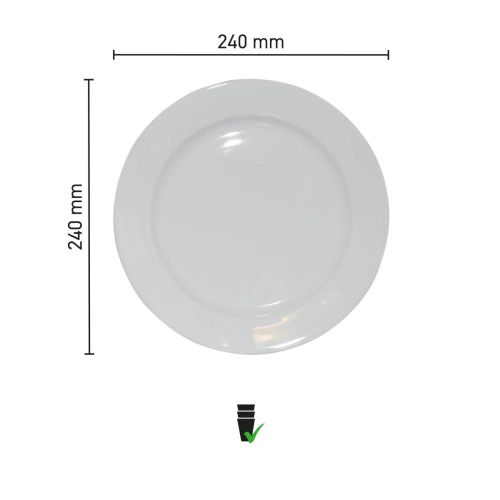 240 mm

240 mm