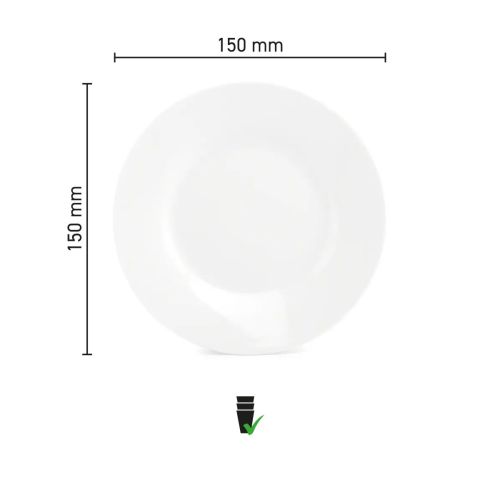 150 mm

150 mm