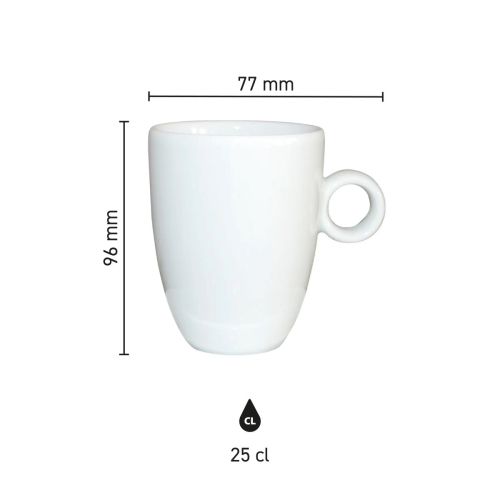 77 mm

96 mm

CL

25 cl