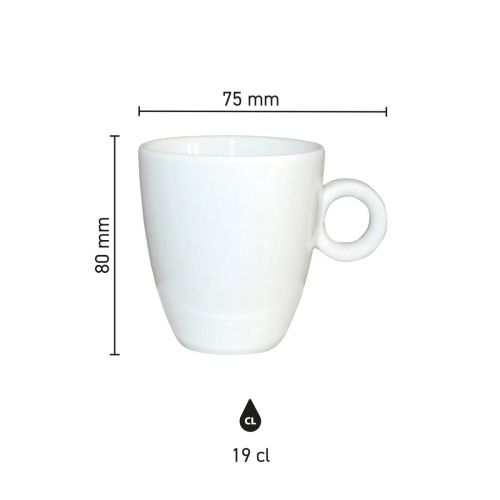 75 mm

80 mm

CL

19 cl