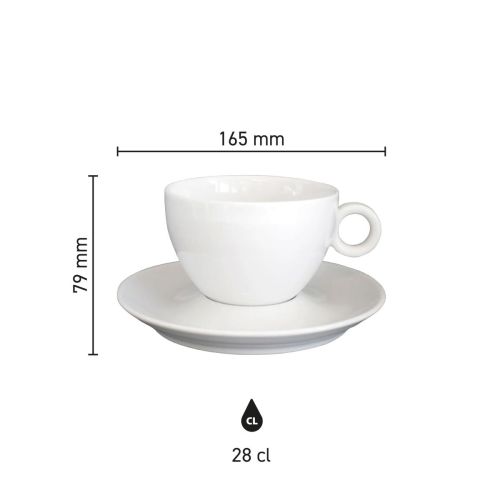 165 mm

79 mm

CL

28 cl