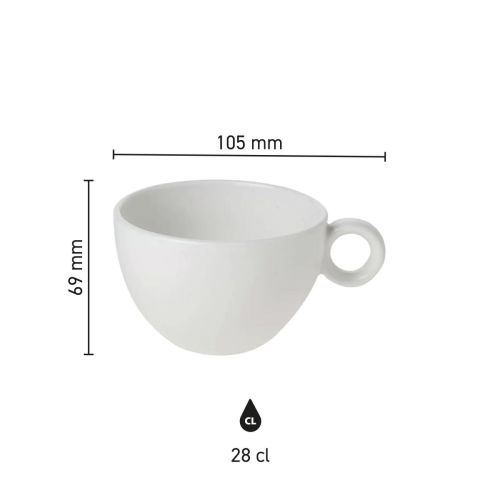 105 mm

69 mm

CL

28 cl