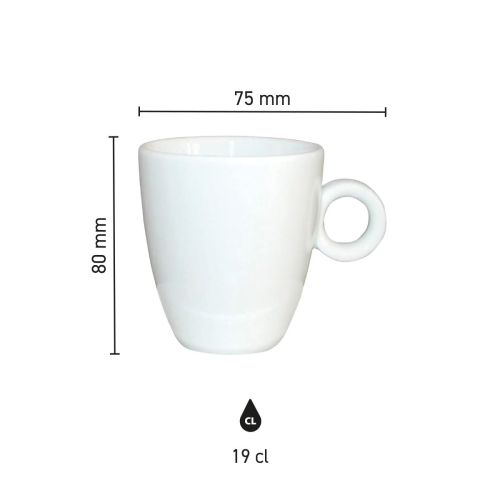 75 mm

80 mm

CL

19 cl