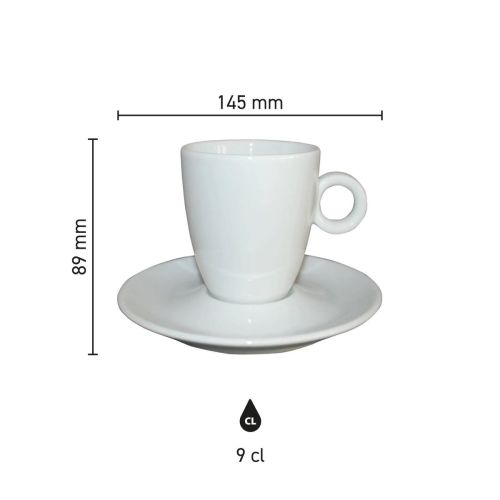 145 mm

89 mm

CL

9 cl