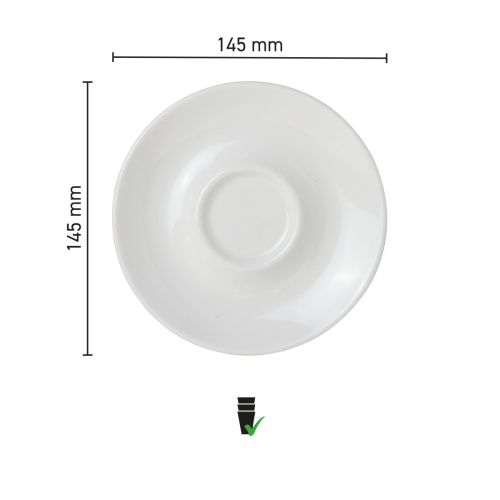 145 mm

145 mm