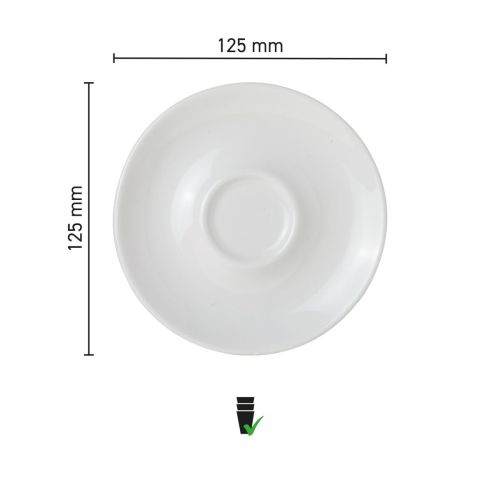 125 mm

125 mm