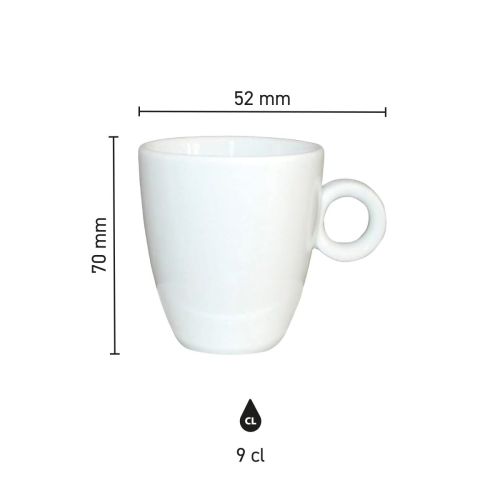 52 mm

70 mm

CL

9 cl