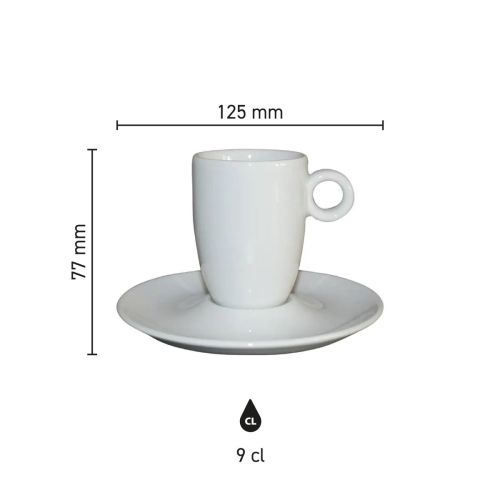 125 mm

77 mm

CL

9 cl