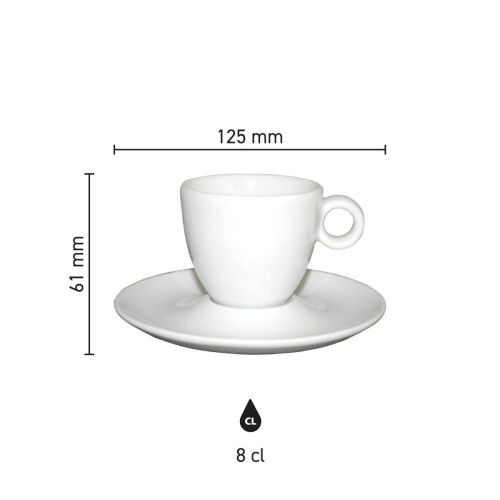 125 mm

61 mm

CL

8 cl