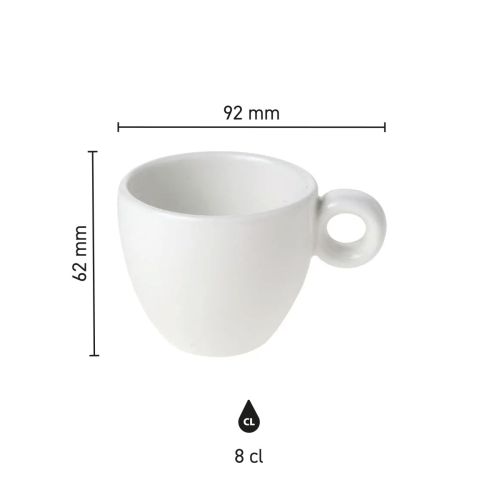 92 mm

62 mm

CL

8 cl