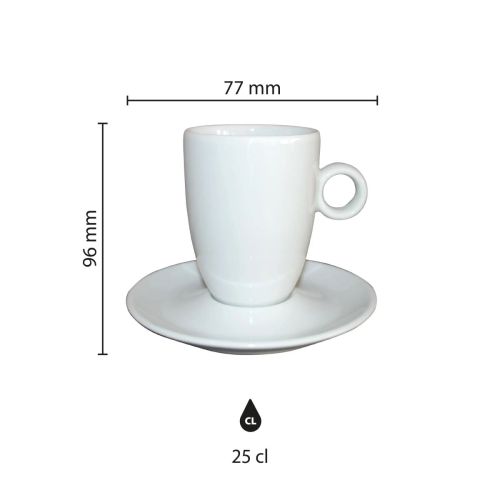 77 mm

96 mm

CL

25 cl