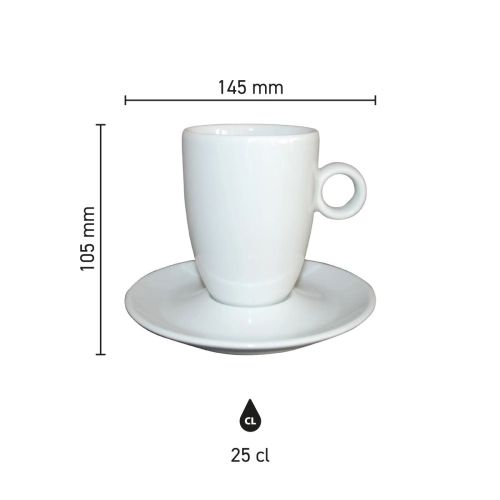 145 mm

105 mm

CL

25 cl