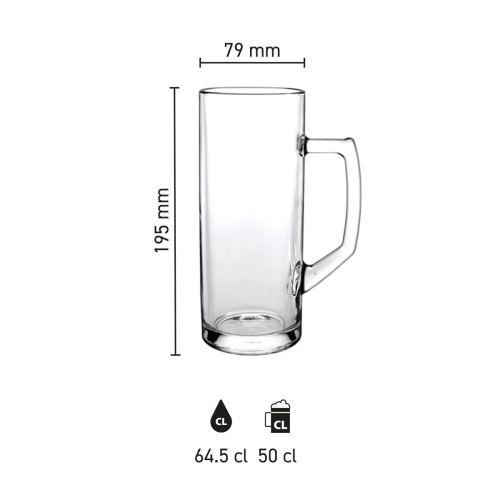 79 mm

195 mm

CL

CL

64.5 cl 50 cl