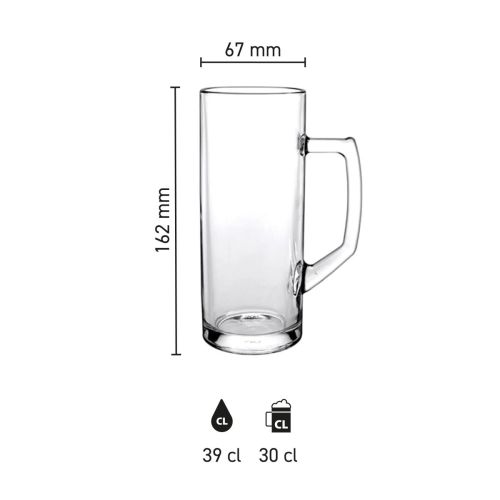 67 mm

162 mm

CL

CL

39 cl 30 cl