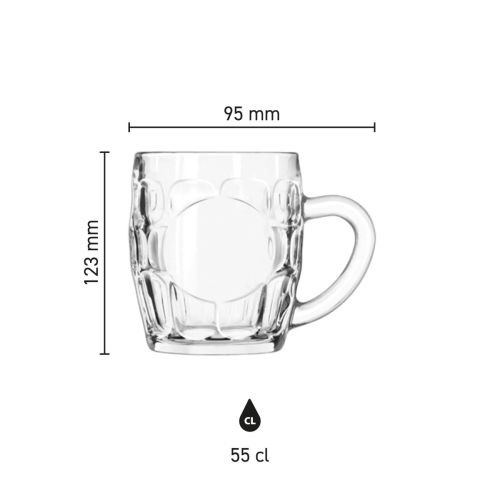 95 mm

123 mm

CL

55 cl