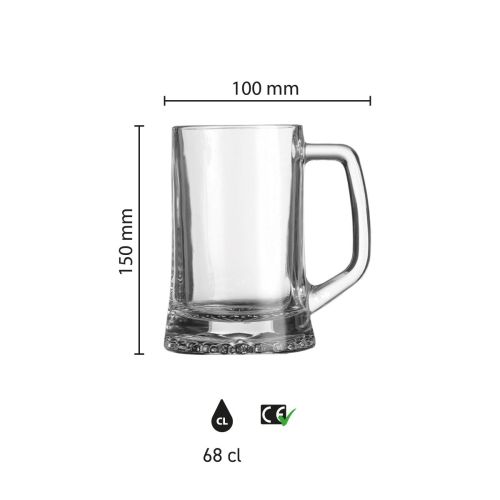 100 mm

150 mm

CL

CE

68 cl