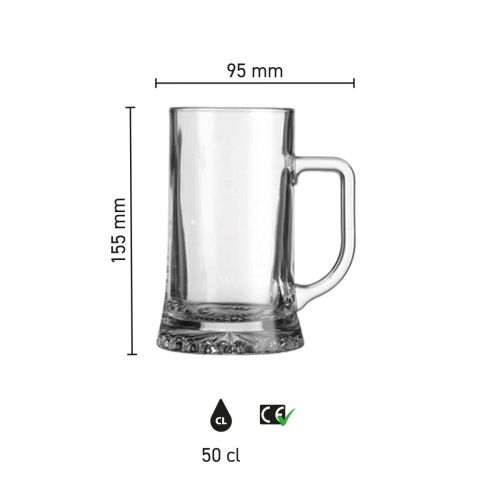 95 mm

155 mm

CL

CE

50 cl