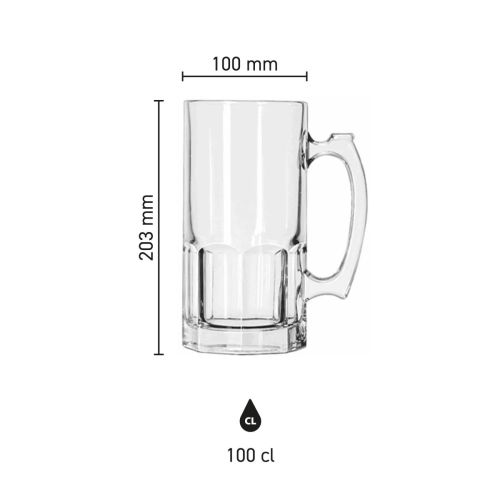 100 mm

203 mm

CL

100 cl