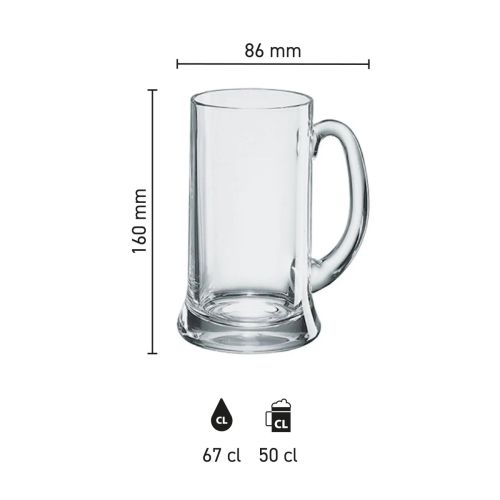 86 mm

160 mm

CL

CL

67 cl 50 cl