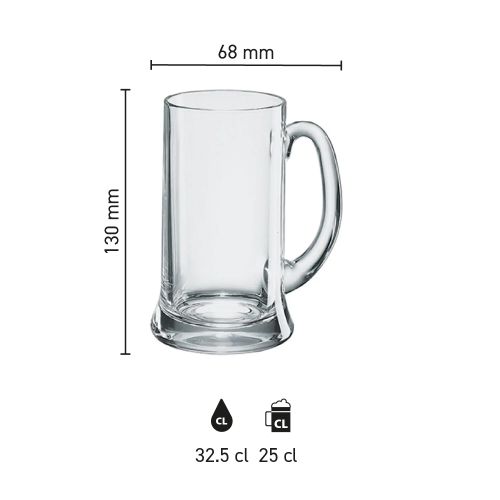 68 mm

130 mm

CL CL

32.5 cl 25 cl