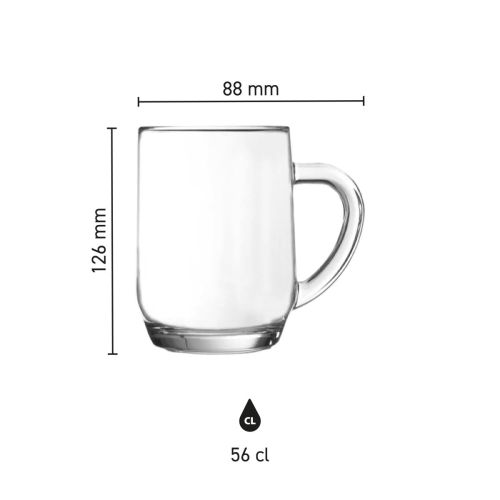 88 mm

126 mm

CL

56 cl