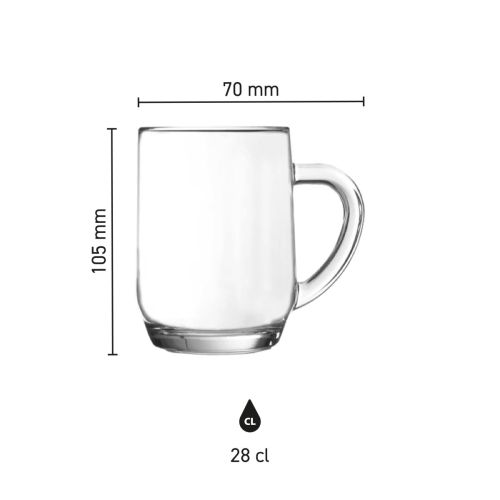 70 mm

105 mm

CL

28 cl