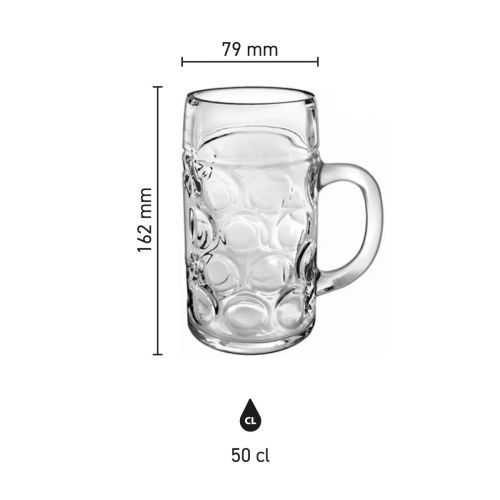 79 mm

162 mm

CL

50 cl