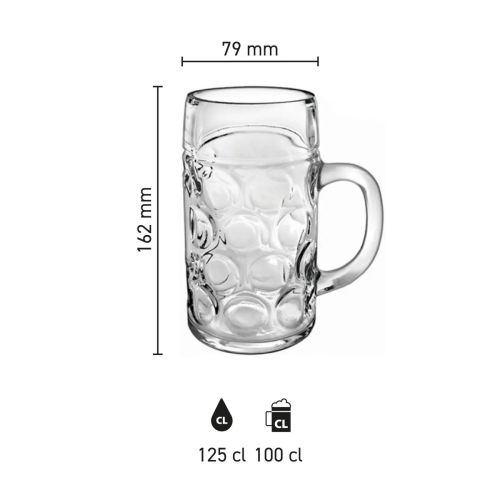 79 mm

162 mm

CL

CL

125 cl 100 cl