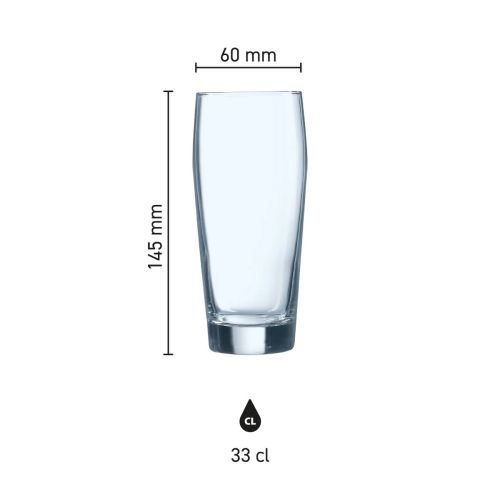 60 mm

145 mm

CL

33 cl