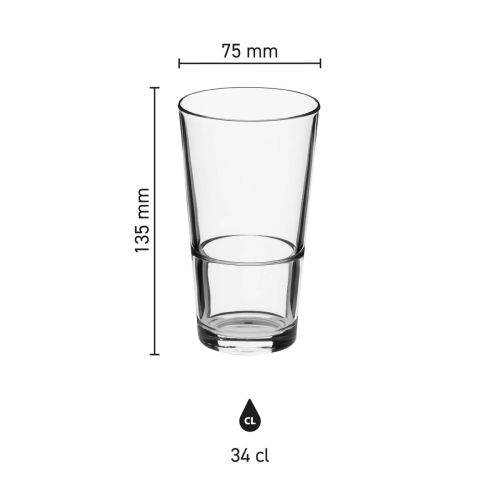 75 mm

135 mm

CL

34 cl