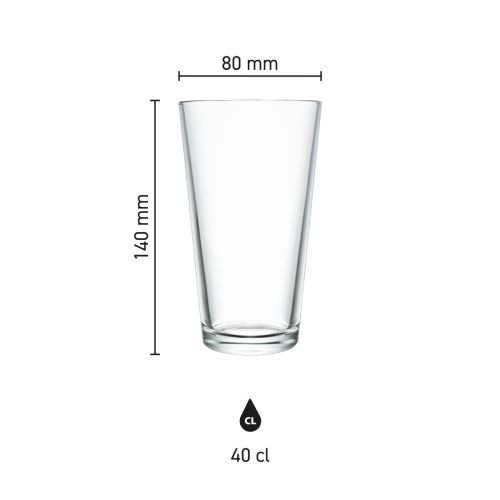 80 mm

140 mm

CL

40 cl