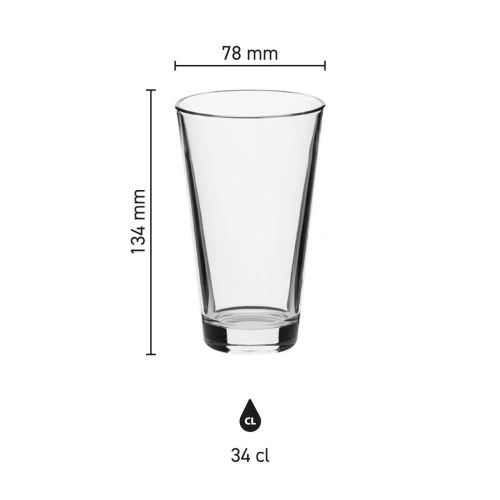 78 mm

134 mm

CL

34 cl