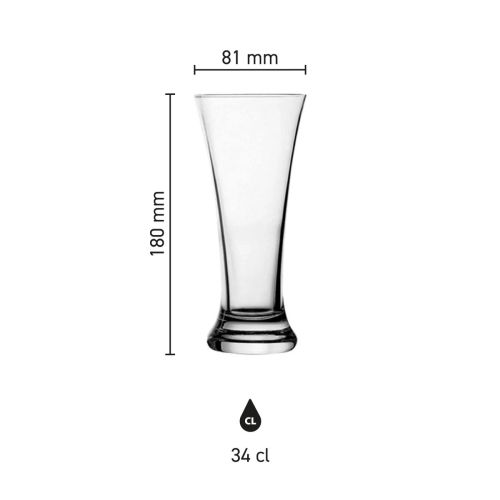 81 mm

180 mm

CL

34 cl